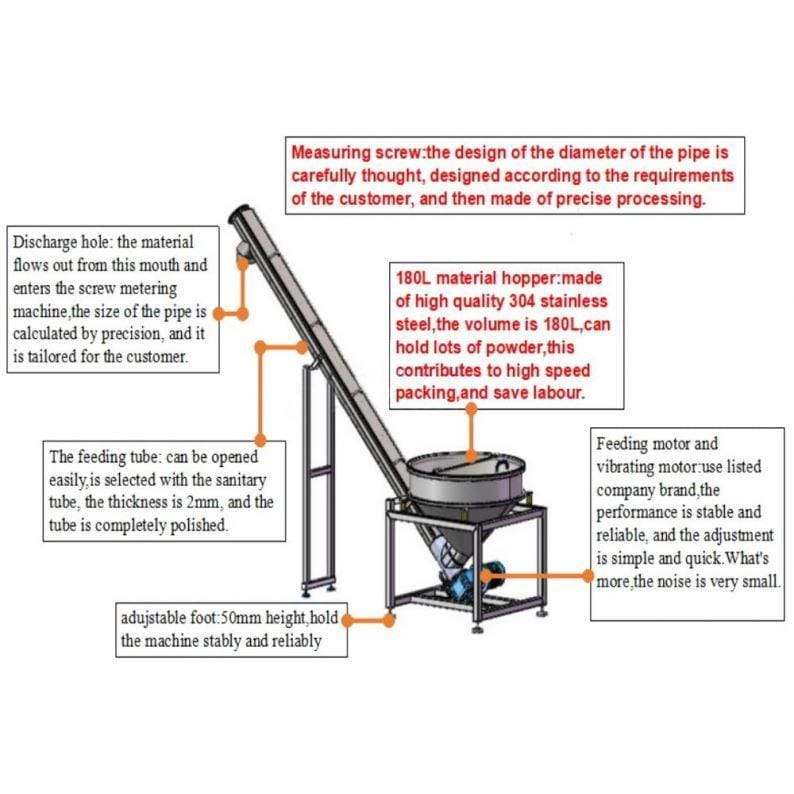 Measuring screw:the design of the diameter of the pipe is carefully thought, designed according to the requirements of the customer, and then made of precise processing.

Discharge hole: the material flows out from this mouth and enters the screw metering machine,the size of the pipe is calculated by precision, and it is tailored for the customer.

180L material hopper:made of high quality 304 stainless steel,the volume is 180L,can hold lots of powder,this contributes to high speed packing,and save labour.

The feeding tube: can be opened easily,is selected with the sanitary tube, the thickness is 2mm, and the tube is completely polished.

Feeding motor and vibrating motor:use listed company brand,the performance is stable and reliable, and the adjustment is simple and quick.What's more,the noise is very small.

adujstable foot:50mm height,hold the machine stably and reliably